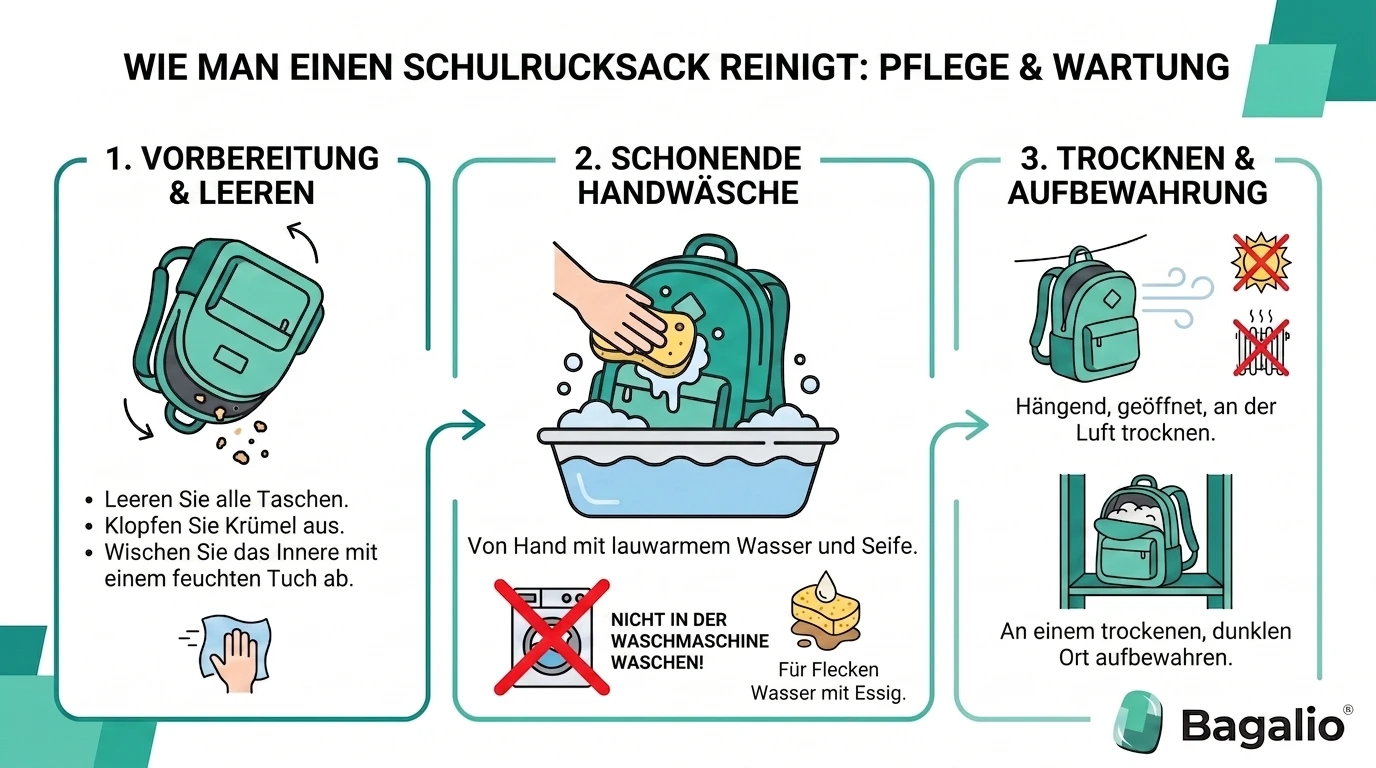 WIE MAN EINEN SCHULRUCKSACK REINIGT: PFLEGE & WARTUNG

1. VORBEREITUNG & LEEREN

• Leeren Sie alle Taschen.
• Klopfen Sie Krümel aus.
• Wischen Sie das Innere mit einem feuchten Tuch ab.

2. SCHONENDE HANDWÄSCHE

Von Hand mit lauwarmem Wasser und Seife.

NICHT IN DER WASCHMASCHINE WASCHEN!

Für Flecken Wasser mit Essig.

3. TROCKNEN & AUFBEWAHRUNG

Hängend, geöffnet, an der Luft trocknen.

An einem trockenen, dunklen Ort aufbewahren.

Bagalio®